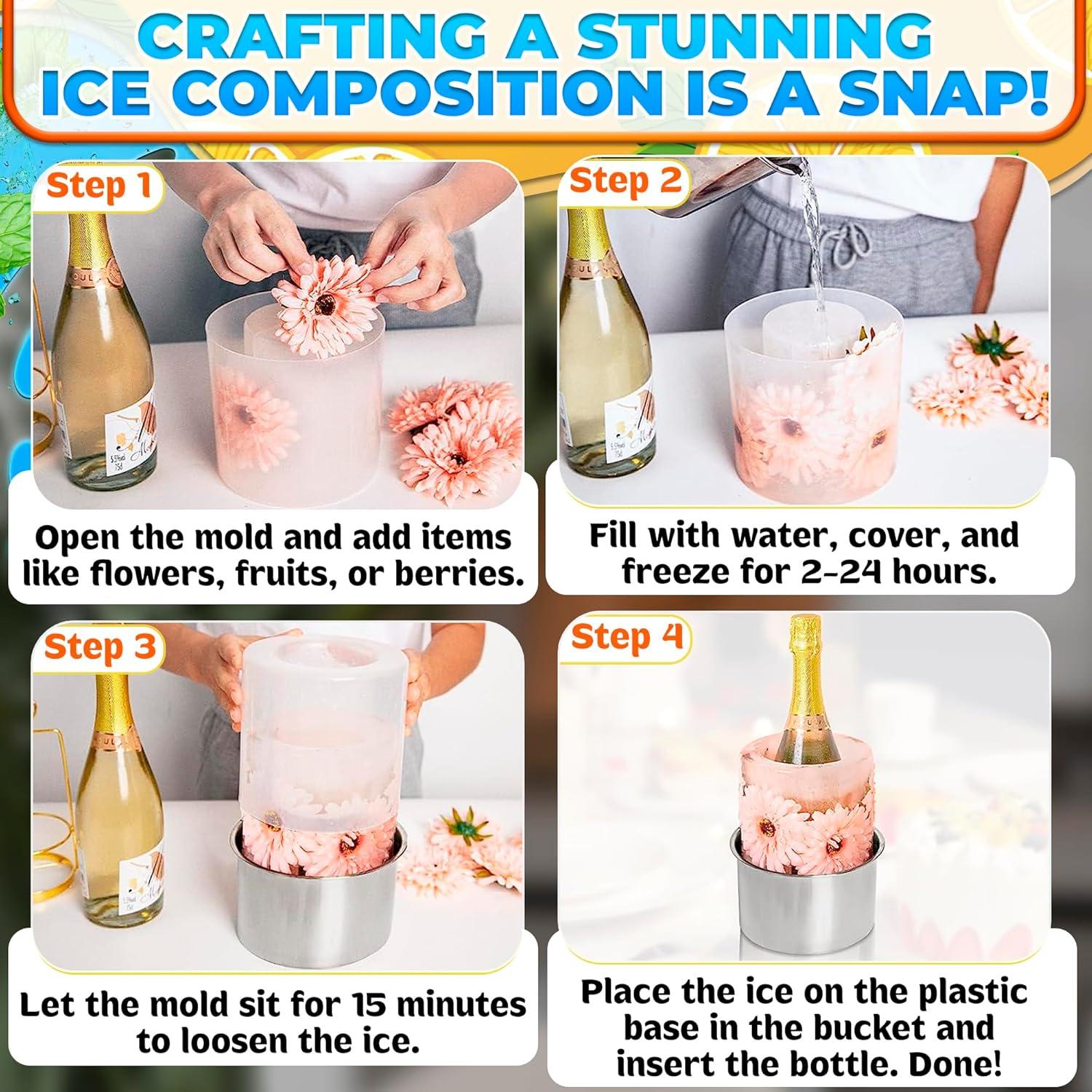 CRAFTING A STUNNING ICE COMPOSITION IS A SNAP!

Step 1

Open the mold and add items like flowers, fruits, or berries.

Step 2

Fill with water, cover, and freeze for 2-24 hours.

Step 3

Let the mold sit for 15 minutes to loosen the ice.

Step 4

Place the ice on the plastic base in the bucket and insert the bottle. Done!